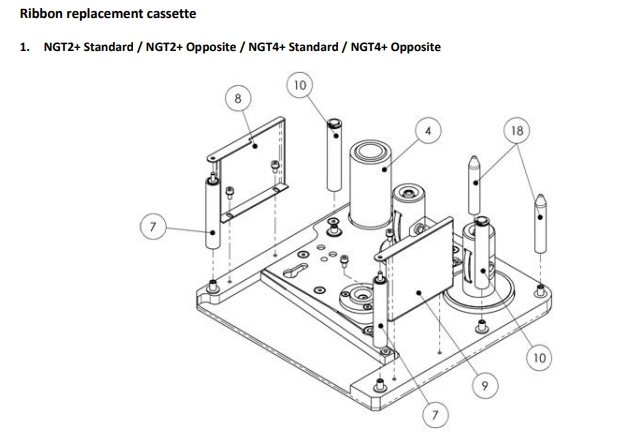 Ribbon replacement cassette

1. NGT2+ Standard / NGT2+ Opposite / NGT4+ Standard / NGT4+ Opposite

8
10
4
18
7
10
9
7